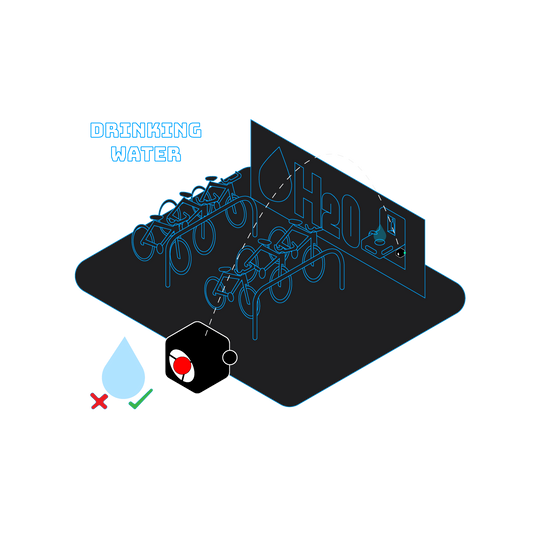 DRINKING
WATER

H2O