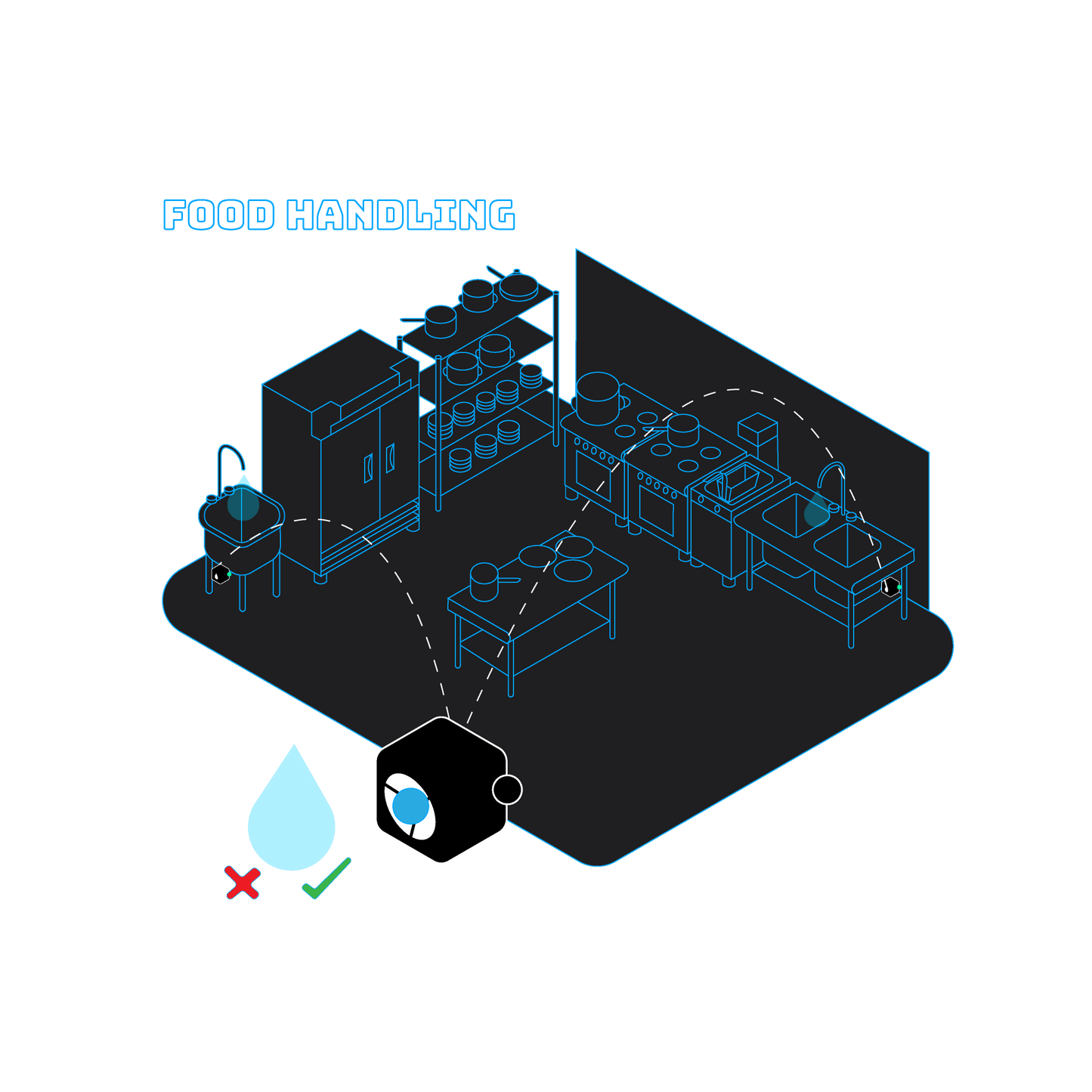 FOOD HANDLING