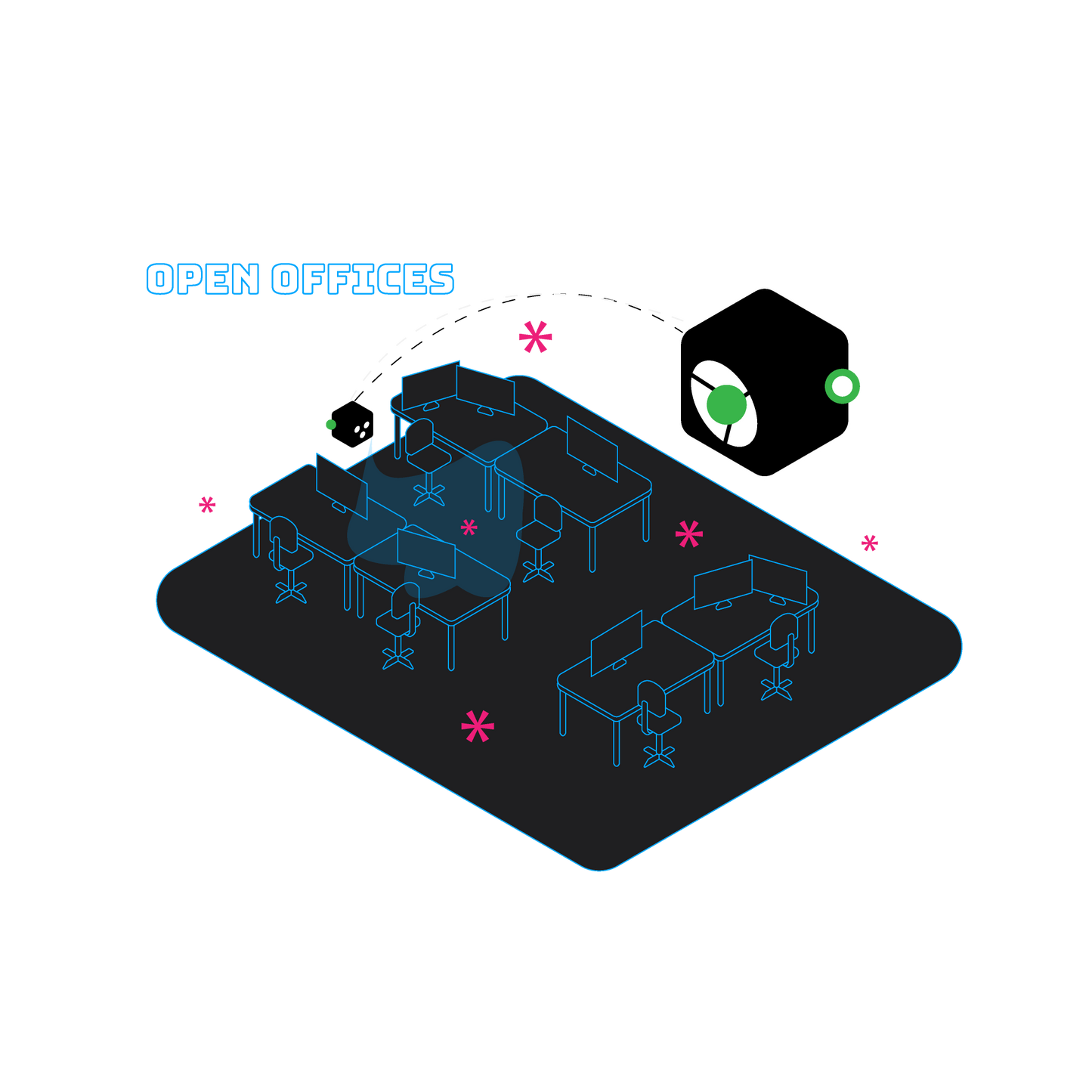 OPEN OFFICES