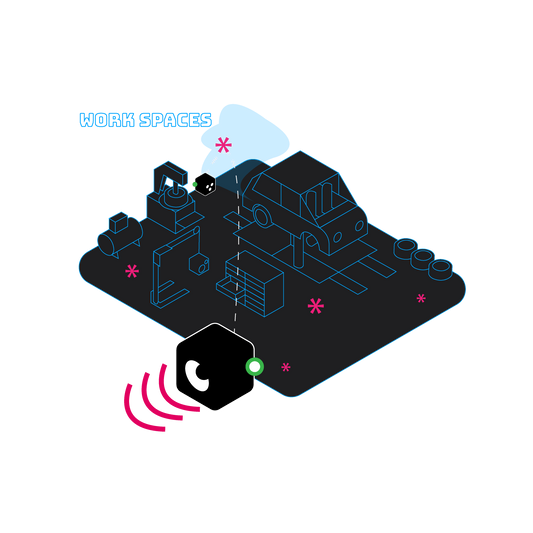 WORK SPACES