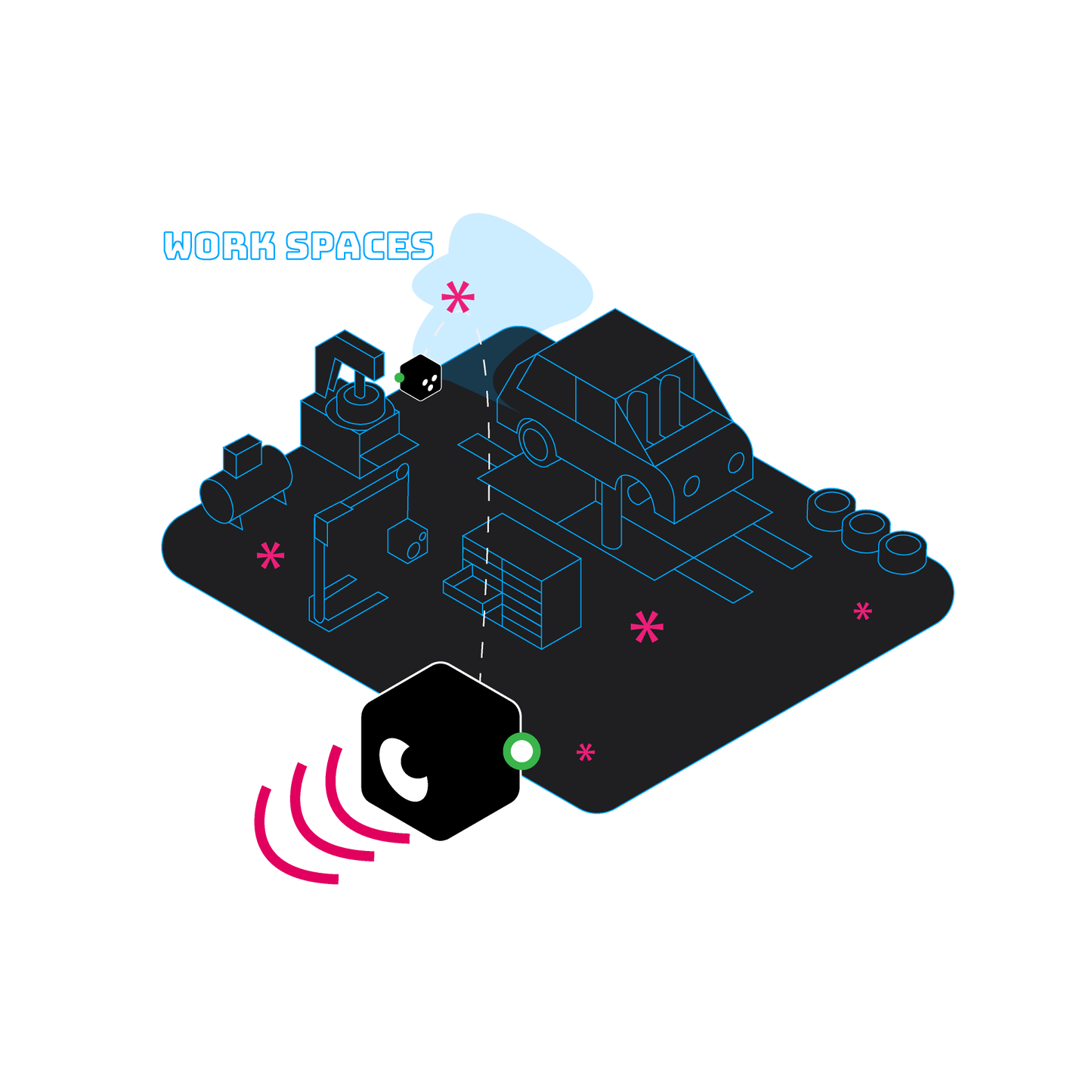 WORK SPACES