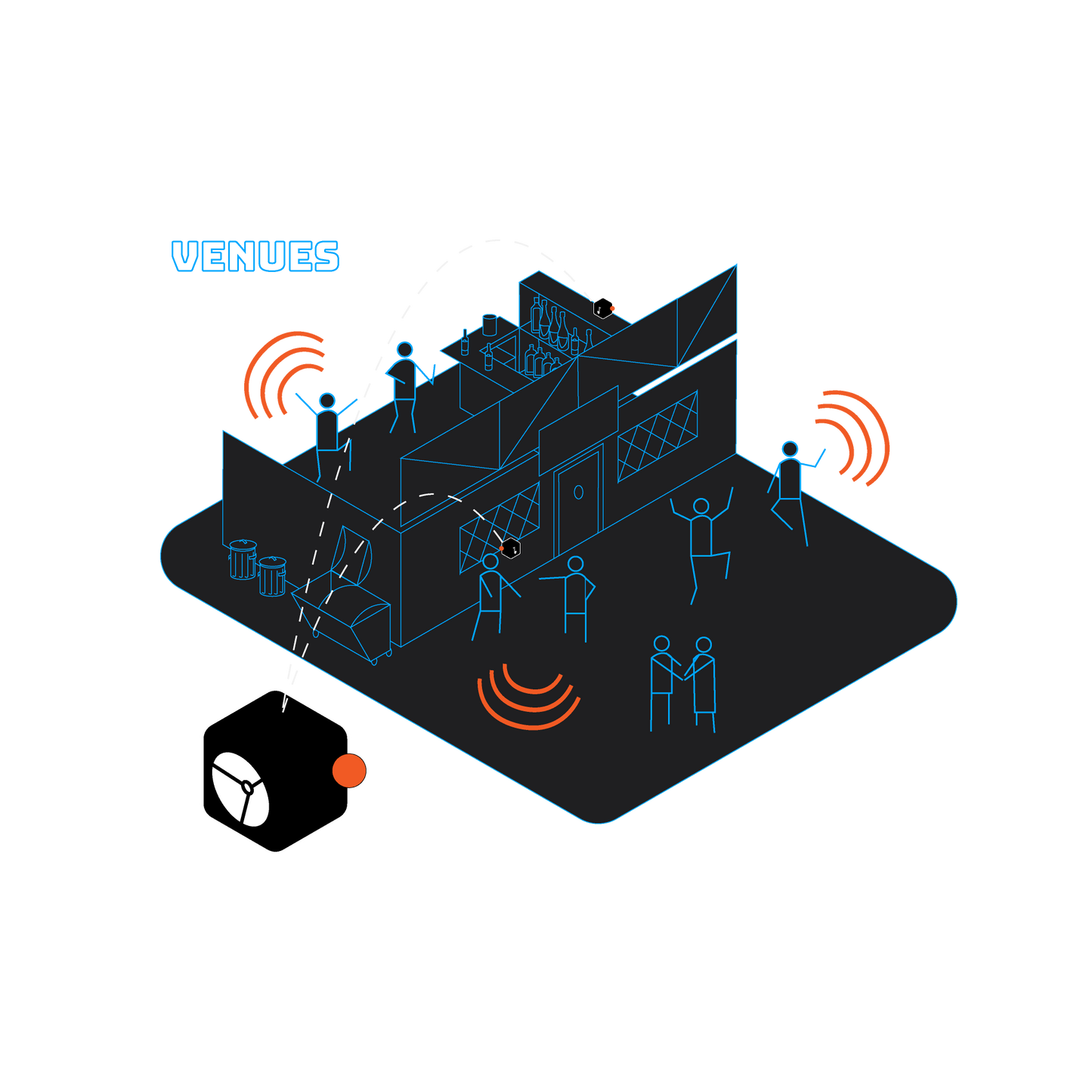 VENUES