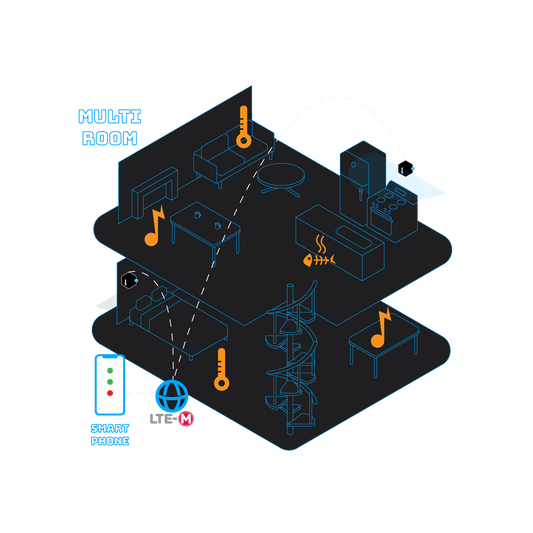 MULTI
ROOM

SMART
PHONE

LTE-M