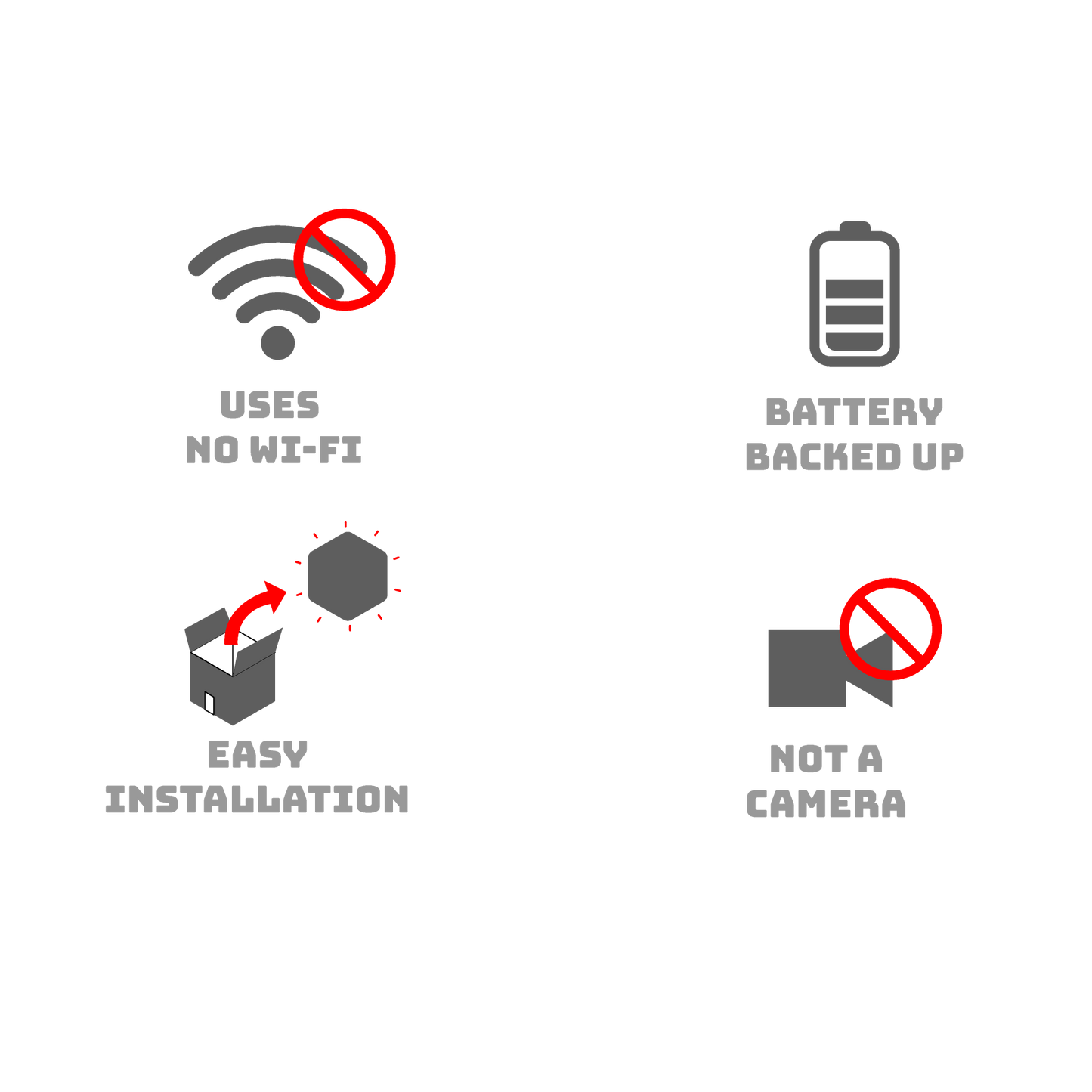 USES
NO WI-FI

BATTERY
BACKED UP

EASY
INSTALLATION

NOT A
CAMERA