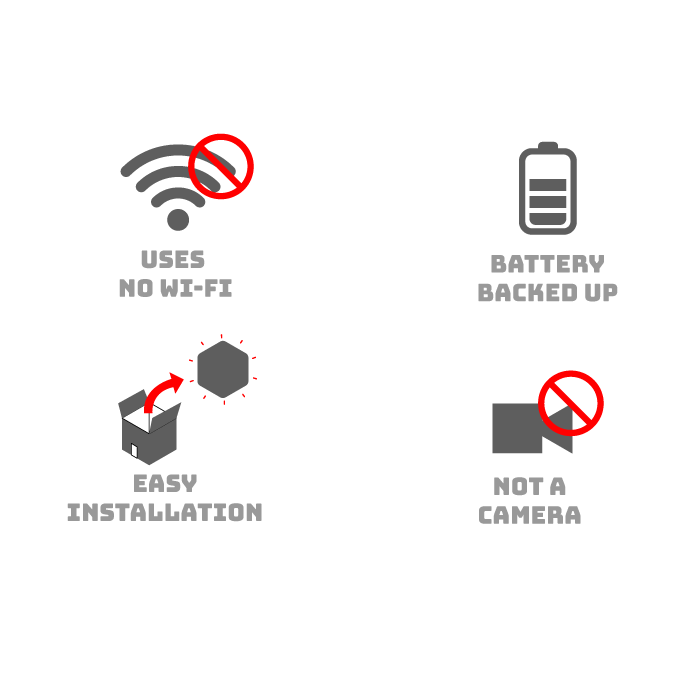 USES
NO WI-FI

BATTERY
BACKED UP

EASY
INSTALLATION

NOT A
CAMERA