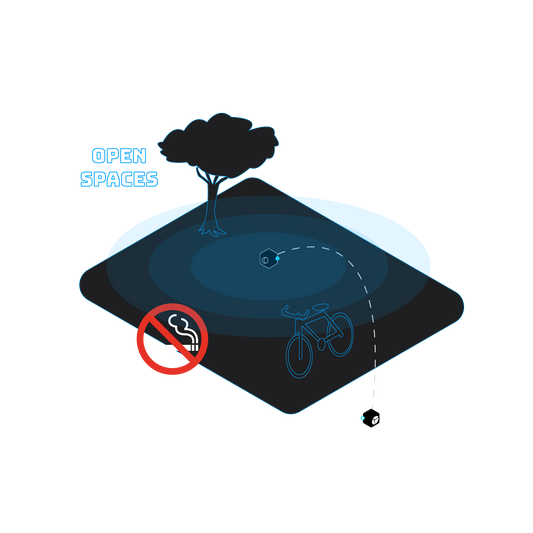 OPEN SPACES