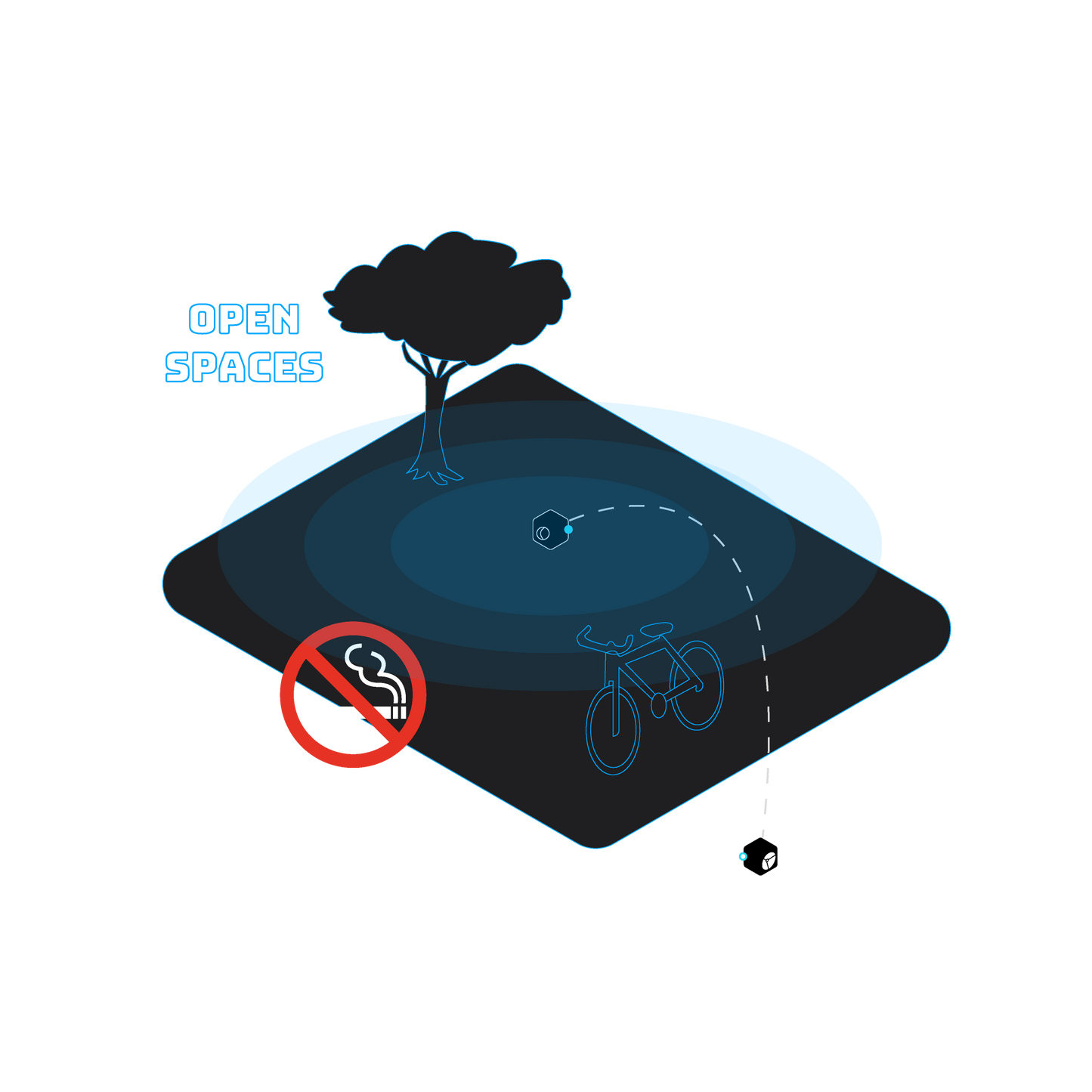 OPEN SPACES