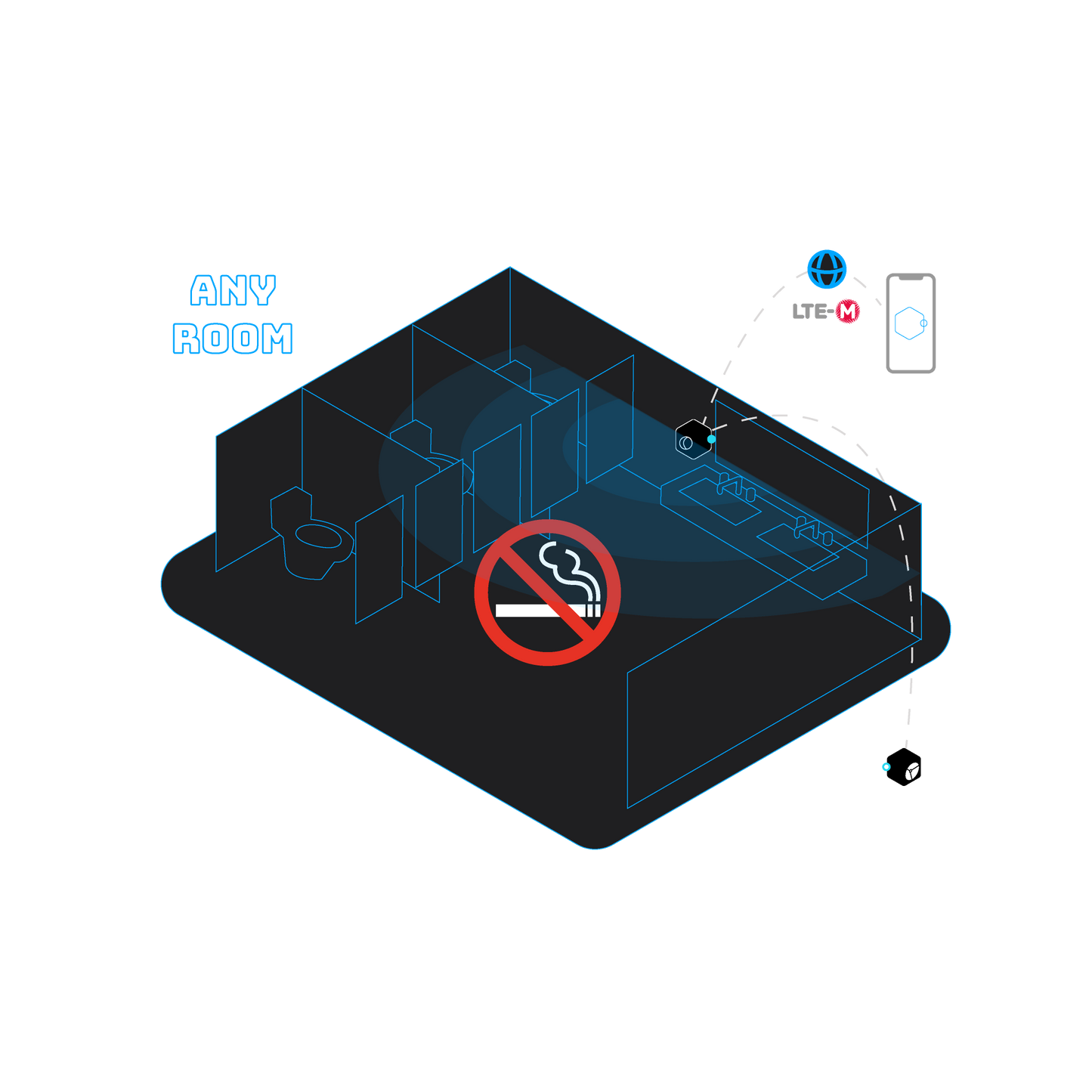 ANY
ROOM

LTE-M