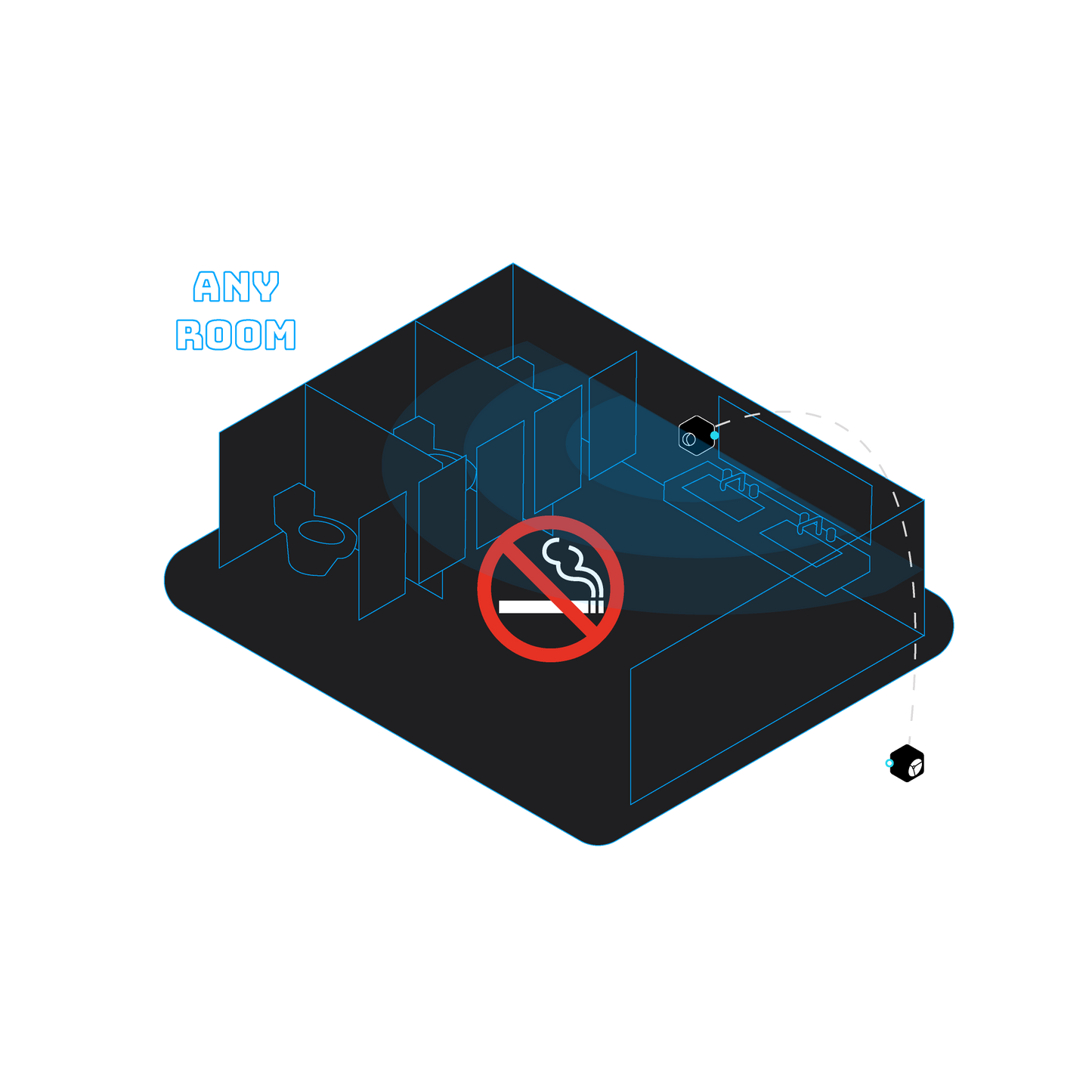 ANY
ROOM