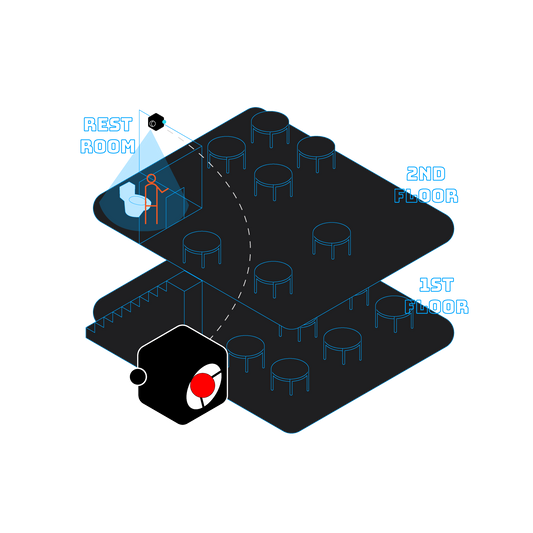 REST ROOM

2ND FLOOR

1ST FLOOR